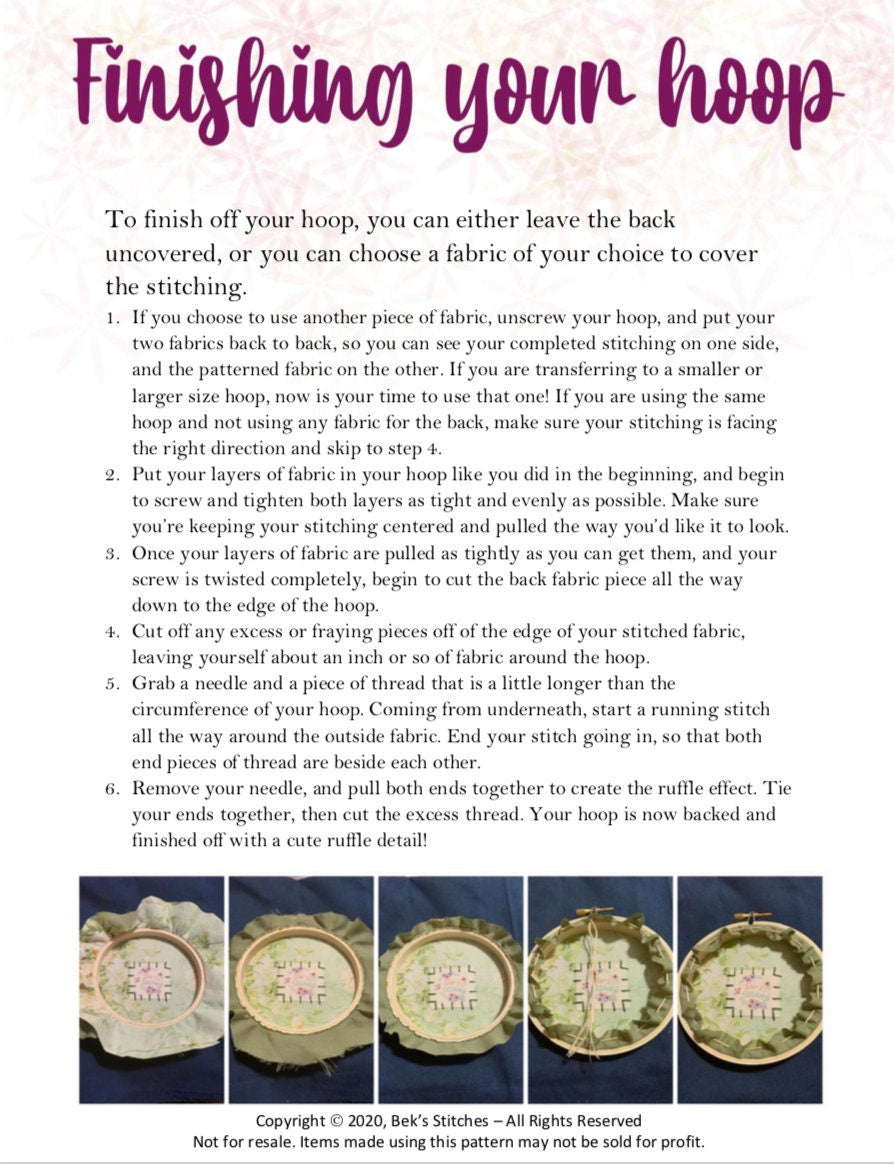 Finishing your hoop

To finish off your hoop, you can either leave the back uncovered, or you can choose a fabric of your choice to cover the stitching.

1. If you choose to use another piece of fabric, unscrew your hoop, and put your two fabrics back to back, so you can see your completed stitching on one side, and the patterned fabric on the other. If you are transferring to a smaller or larger size hoop, now is your time to use that one! If you are using the same hoop and not using any fabric for the back, make sure your stitching is facing the right direction and skip to step 4.
2. Put your layers of fabric in your hoop like you did in the beginning, and begin to screw and tighten both layers as tight and evenly as possible. Make sure you're keeping your stitching centered and pulled the way you'd like it to look.
3. Once your layers of fabric are pulled as tightly as you can get them, and your screw is twisted completely, begin to cut the back fabric piece all the way down to the edge of the hoop.
4. Cut off any excess or fraying pieces off of the edge of your stitched fabric, leaving yourself about an inch or so of fabric around the hoop.
5. Grab a needle and a piece of thread that is a little longer than the circumference of your hoop. Coming from underneath, start a running stitch all the way around the outside fabric. End your stitch going in, so that both end pieces of thread are beside each other.
6. Remove your needle, and pull both ends together to create the ruffle effect. Tie your ends together, then cut the excess thread. Your hoop is now backed and finished off with a cute ruffle detail!

Copyright © 2020, Bek's Stitches – All Rights Reserved
Not for resale. Items made using this pattern may not be sold for profit.